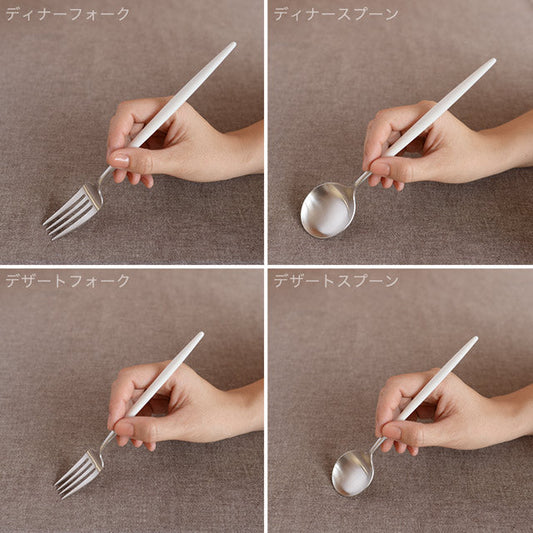 ディナーフォーク

ディナースプーン

デザートフォーク

デザートスプーン